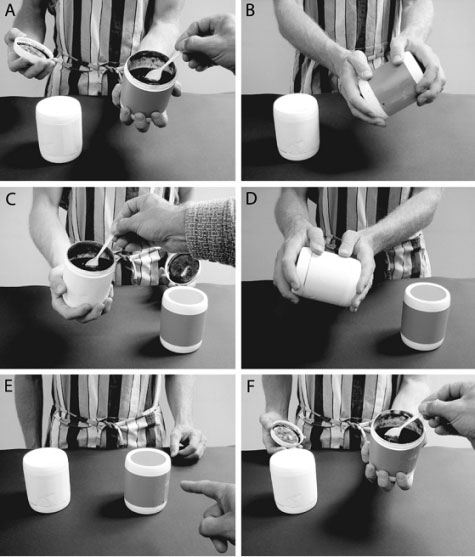 A

B

C

D

E

F